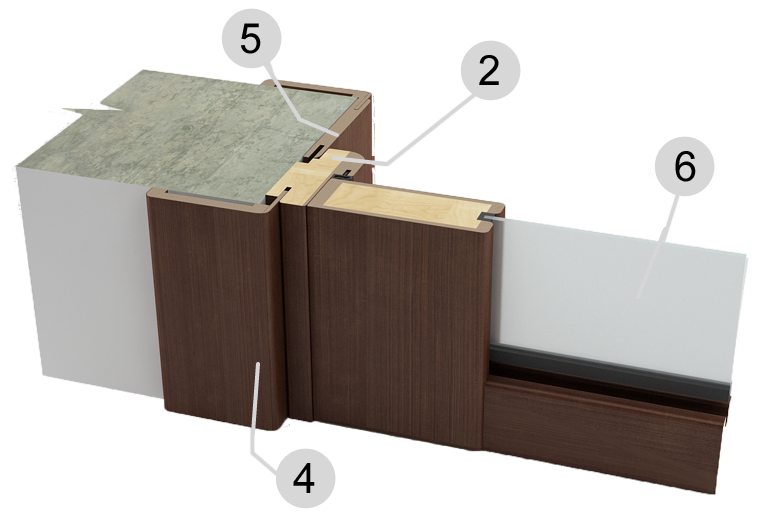 5
2
6
4