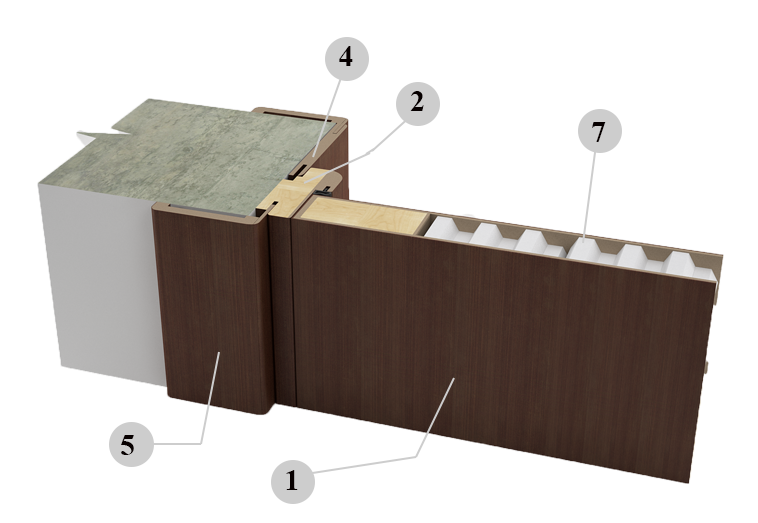 4
2
7
5
1